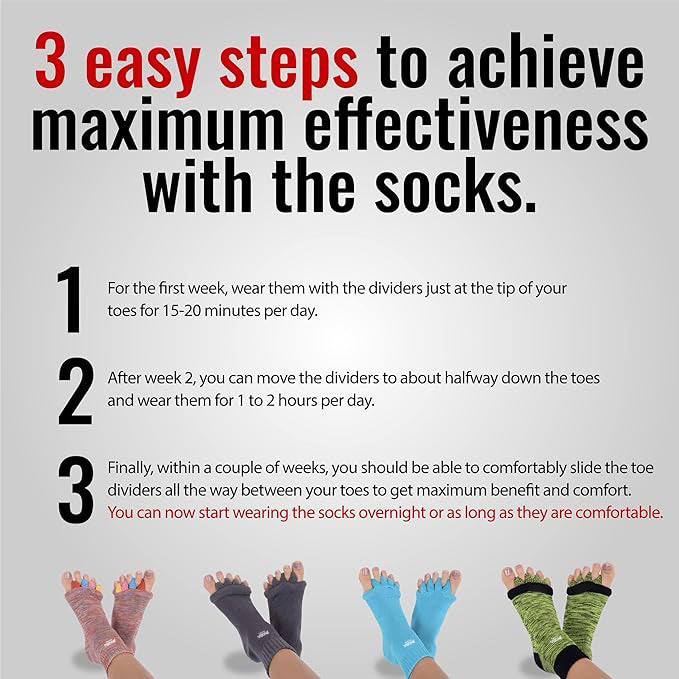 3 easy steps to achieve maximum effectiveness with the socks.

1 For the first week, wear them with the dividers just at the tip of your toes for 15-20 minutes per day.

2 After week 2, you can move the dividers to about halfway down the toes and wear them for 1 to 2 hours per day.

3 Finally, within a couple of weeks, you should be able to comfortably slide the toe dividers all the way between your toes to get maximum benefit and comfort. You can now start wearing the socks overnight or as long as they are comfortable.