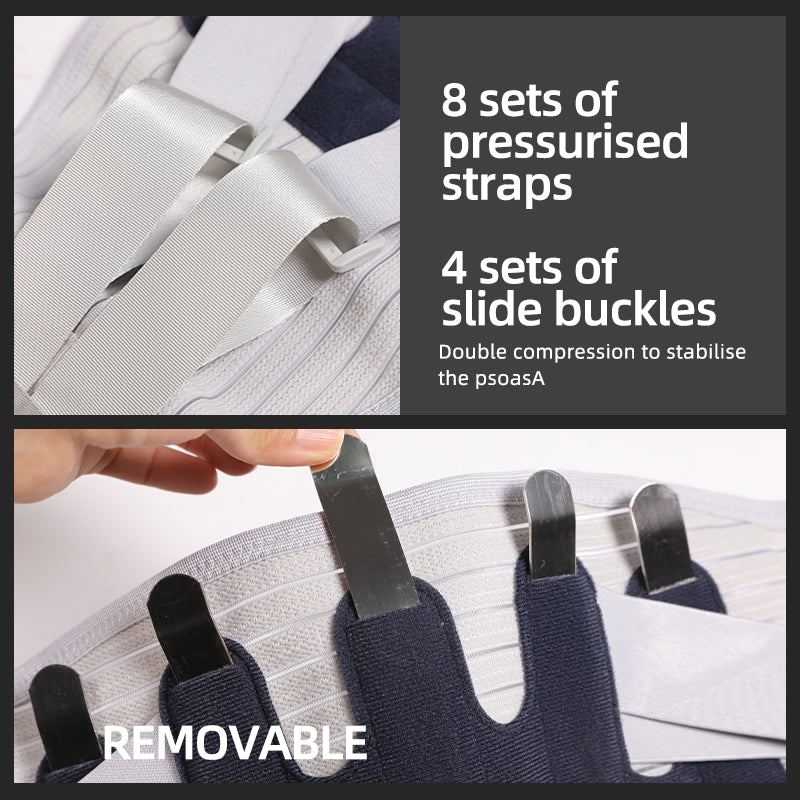 8 sets of pressurised straps

4 sets of slide buckles

Double compression to stabilise the psoasA

REMOVABLE