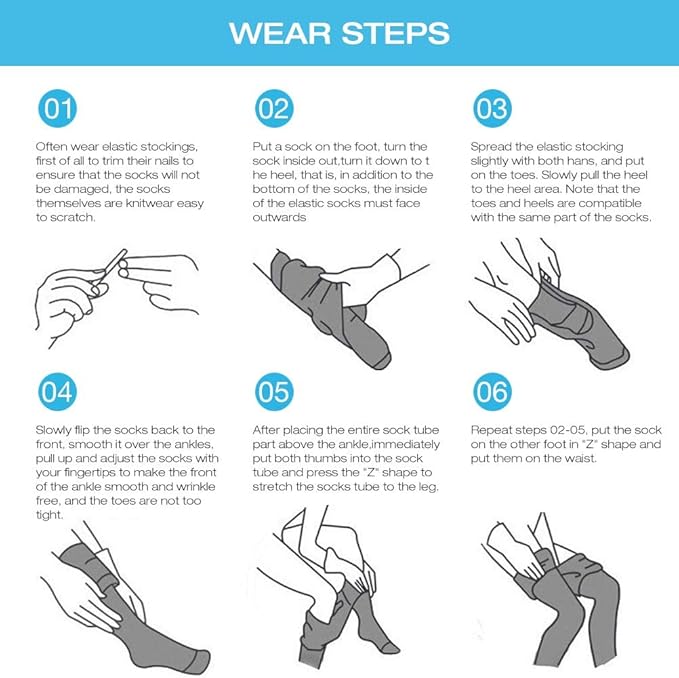 WEAR STEPS

01

Often wear elastic stockings, first of all to trim their nails to ensure that the socks will not be damaged, the socks themselves are knitwear easy to scratch.

02

Put a sock on the foot, turn the sock inside out,turn it down to t he heel, that is, in addition to the bottom of the socks, the inside of the elastic socks must face outwards

03

Spread the elastic stocking slightly with both hans, and put on the toes. Slowly pull the heel to the heel area. Note that the toes and heels are compatible with the same part of the socks.

04

Slowly flip the socks back to the front, smooth it over the ankles, pull up and adjust the socks with your fingertips to make the front of the ankle smooth and wrinkle free, and the toes are not too tight.

05

After placing the entire sock tube part above the ankle,immediately put both thumbs into the sock tube and press the "Z" shape to stretch the socks tube to the leg.

06

Repeat steps 02-05, put the sock on the other foot in "Z" shape and put them on the waist.