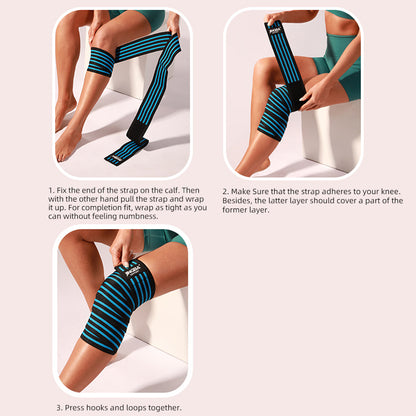 1. Fix the end of the strap on the calf. Then with the other hand pull the strap and wrap it up. For completion fit, wrap as tight as you can without feeling numbness.

2. Make Sure that the strap adheres to your knee. Besides, the latter layer should cover a part of the former layer.

3. Press hooks and loops together.